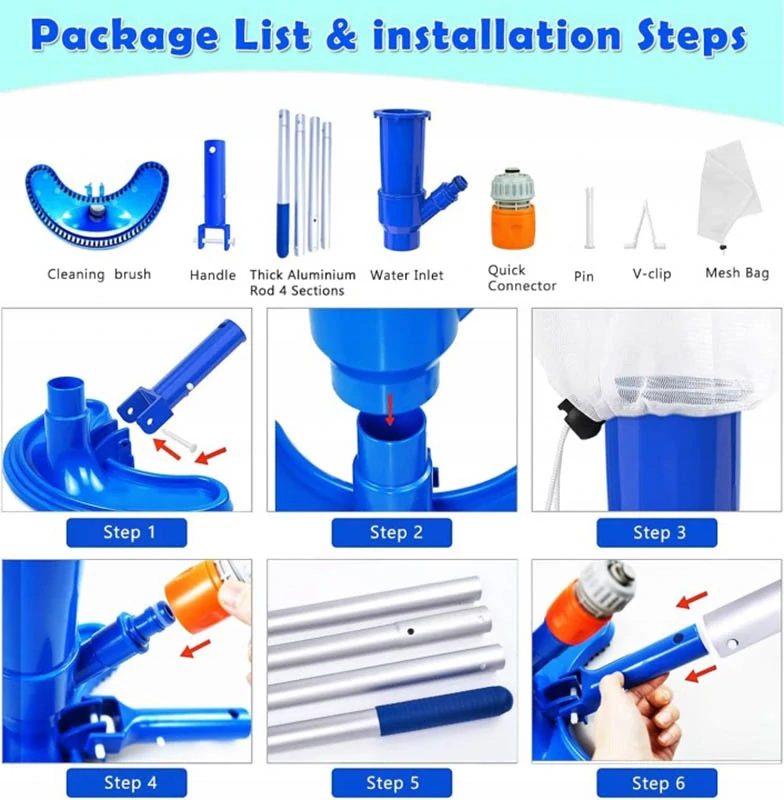 Package List & installation Steps

Cleaning brush

Handle

Thick Aluminium Rod 4 Sections

Water Inlet

Quick Connector

Pin

V-clip

Mesh Bag

Step 1

Step 2

Step 3

Step 4

Step 5

Step 6