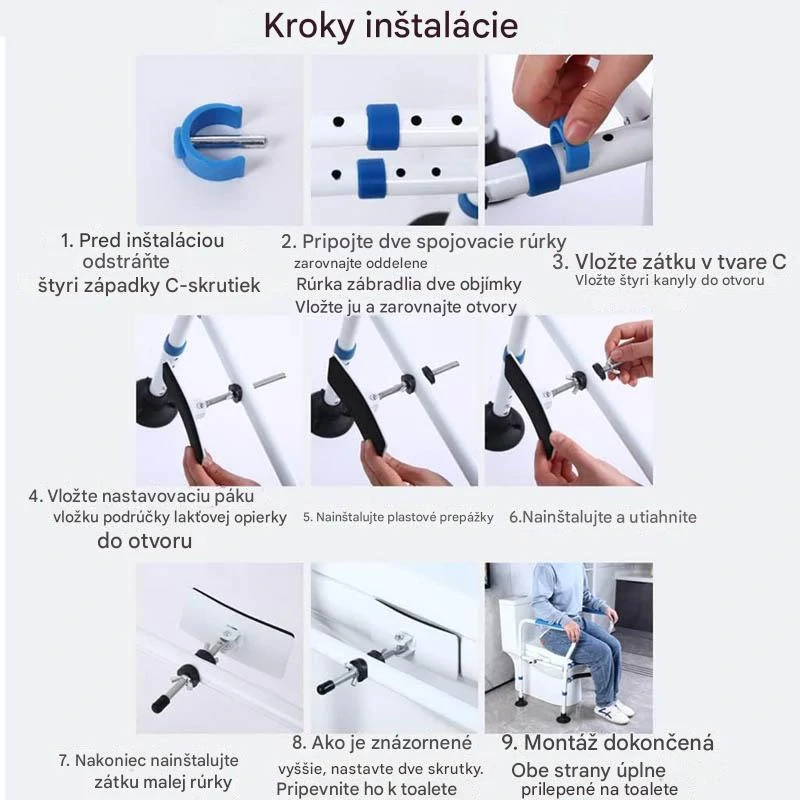 Kroky inštalácie

1. Pred inštaláciou odstráňte štyri západky C-skrutiek

2. Pripojte dve spojovacie rúrky zarovnajte oddelene Rúrka zábradlia dve objímky Vložte ju a zarovnajte otvory

3. Vložte zátku v tvare C Vložte štyri kanyly do otvoru

4. Vložte nastavovaciu páku vložku podrúčky lakťovej opierky do otvoru

5. Nainštalujte plastové prepážky

6.Nainštalujte a utiahnite

7. Nakoniec nainštalujte zátku malej rúrky

8. Ako je znázornené vyššie, nastavte dve skrutky. Pripevnite ho k toalete

9. Montáž dokončená Obe strany úplne prilepené na toalete