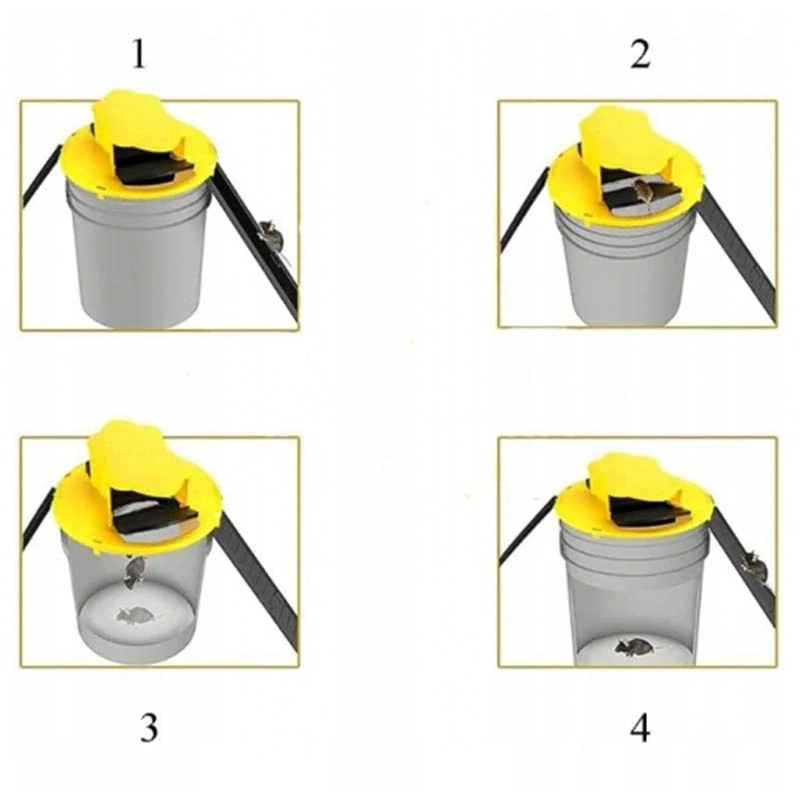 1

2

3

4