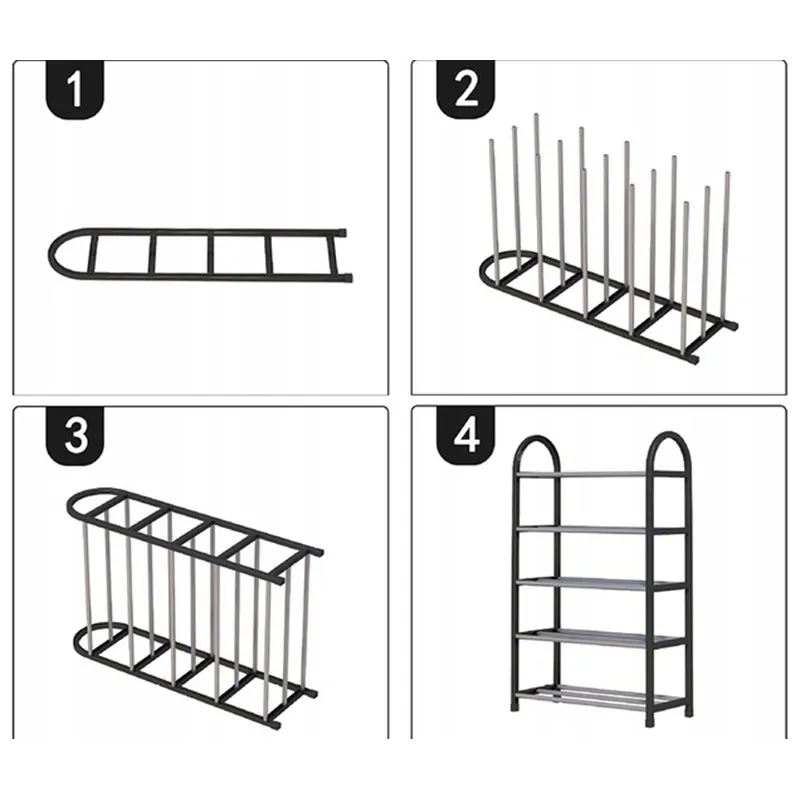 1

2

3

4