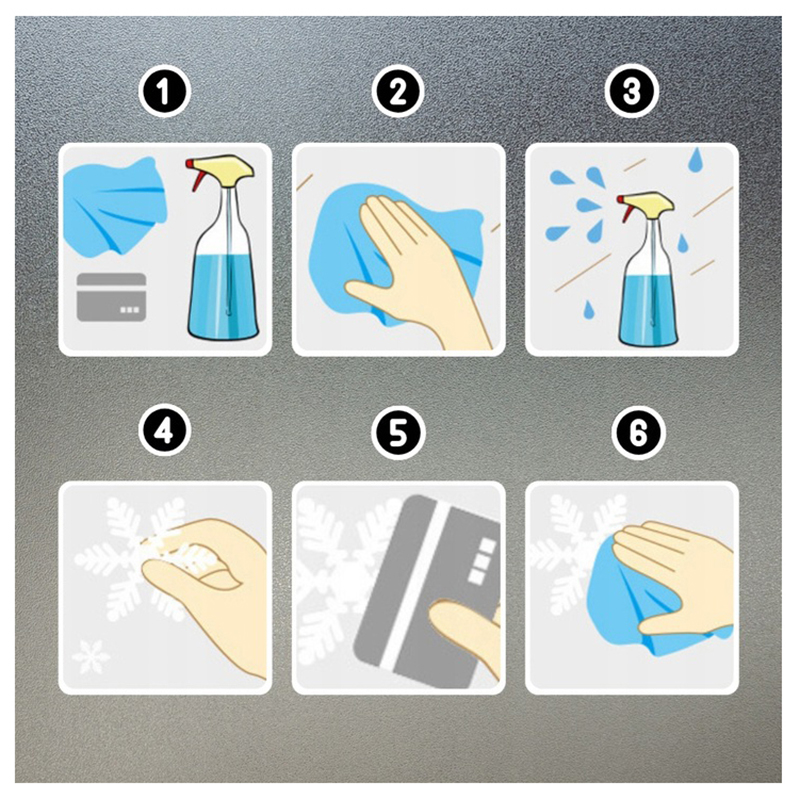 1
2
3
4
5
6