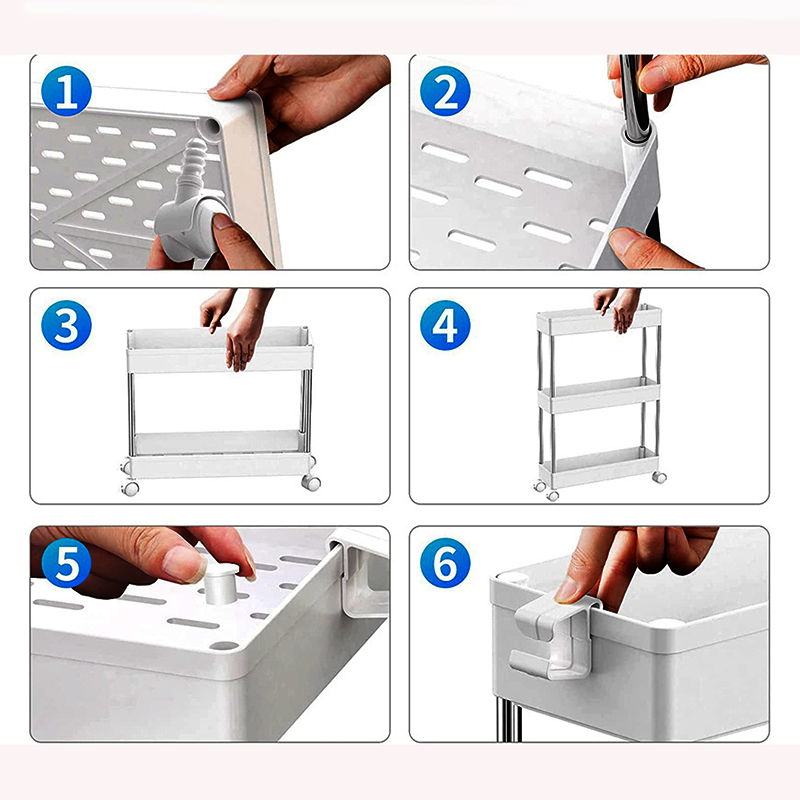 1
2
3
4
5
6