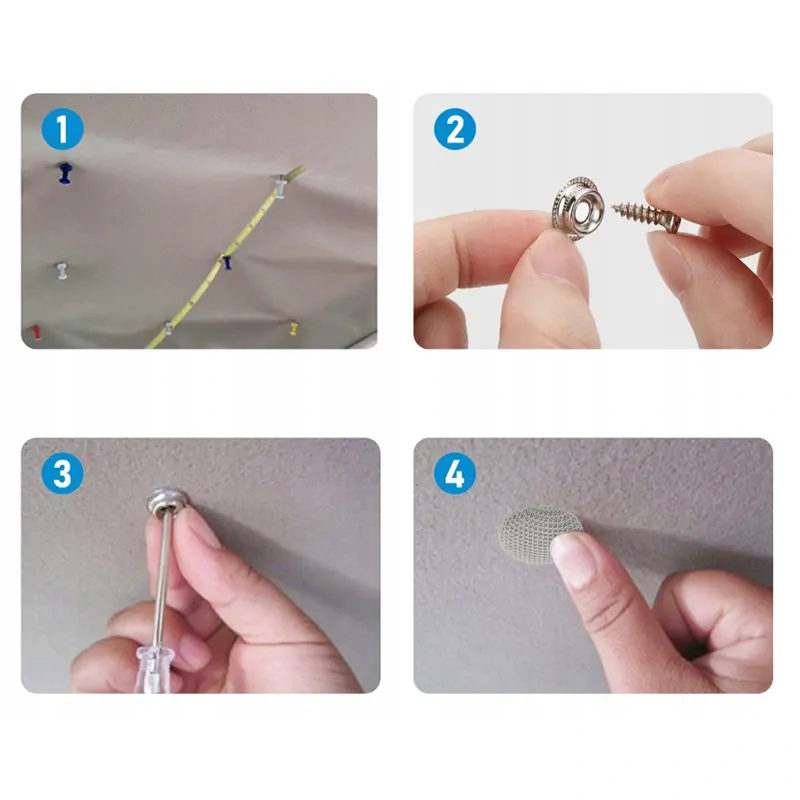 1

2

3

4