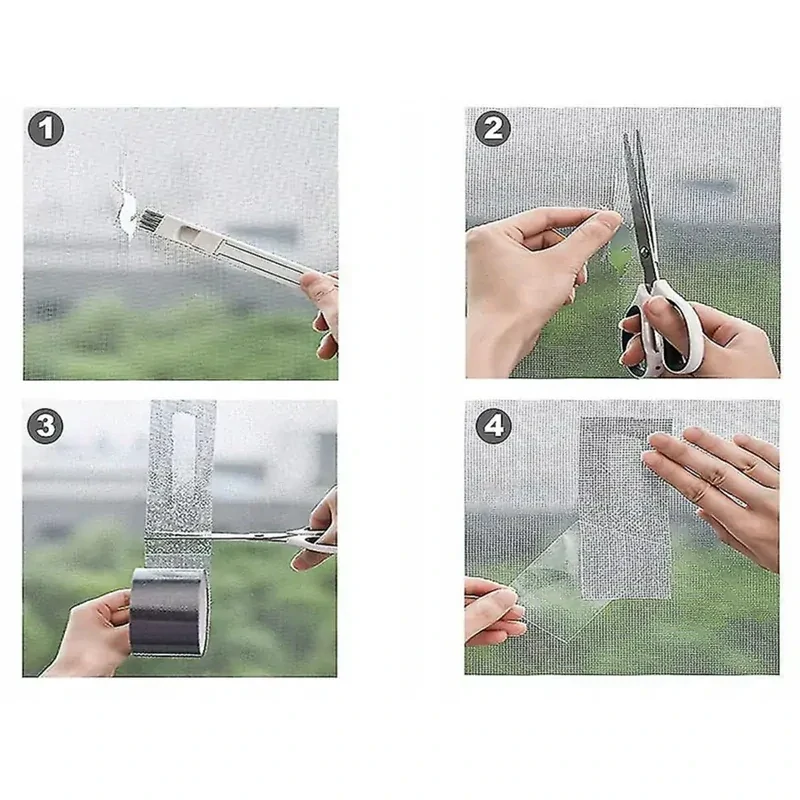 1

2

3

4