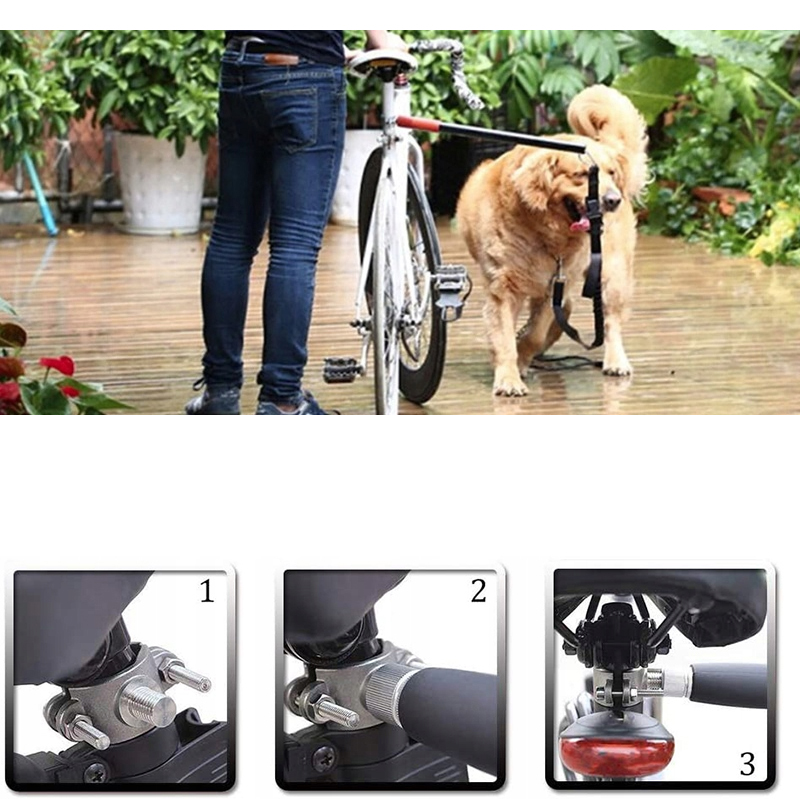 1

2

3