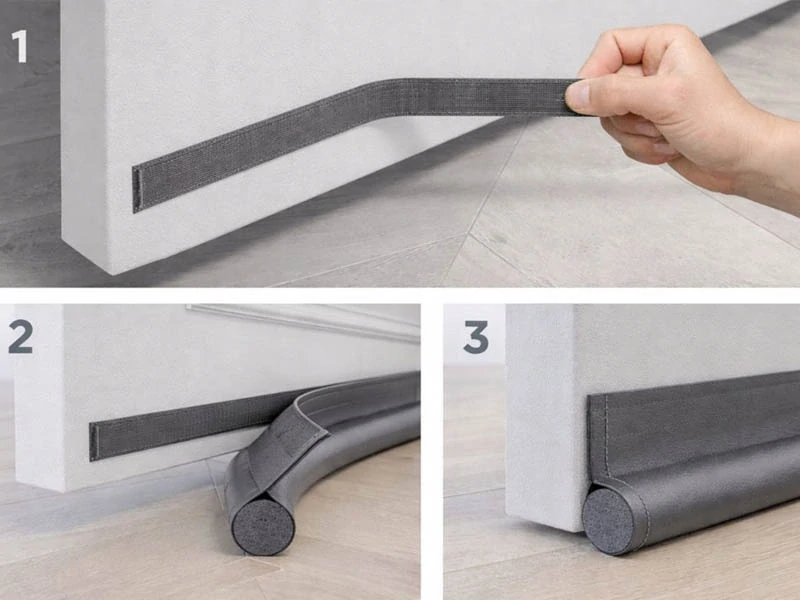 1

2

3