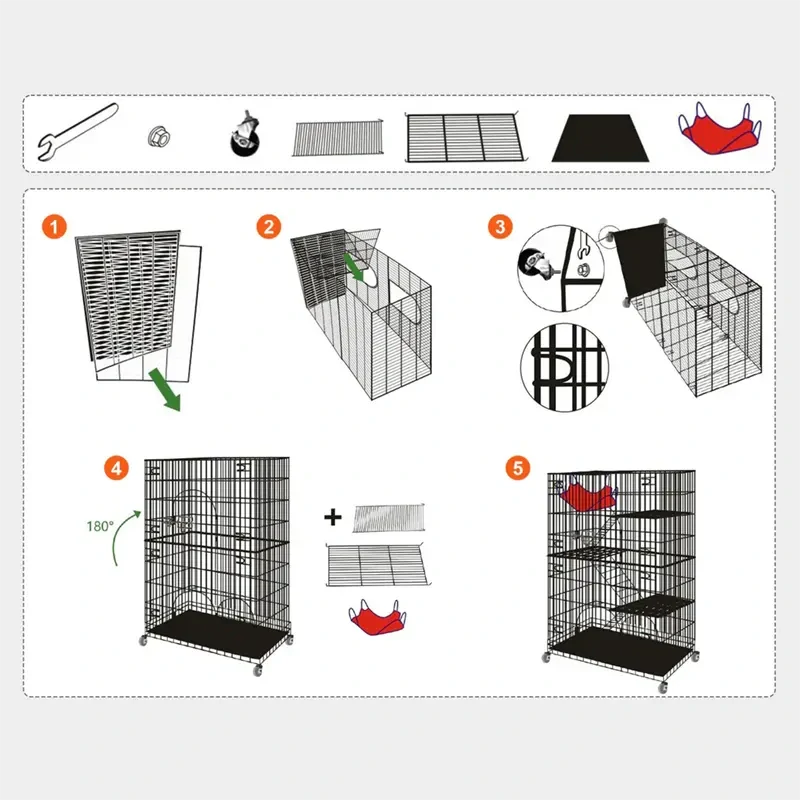 1

2

3

4

180°

+

5