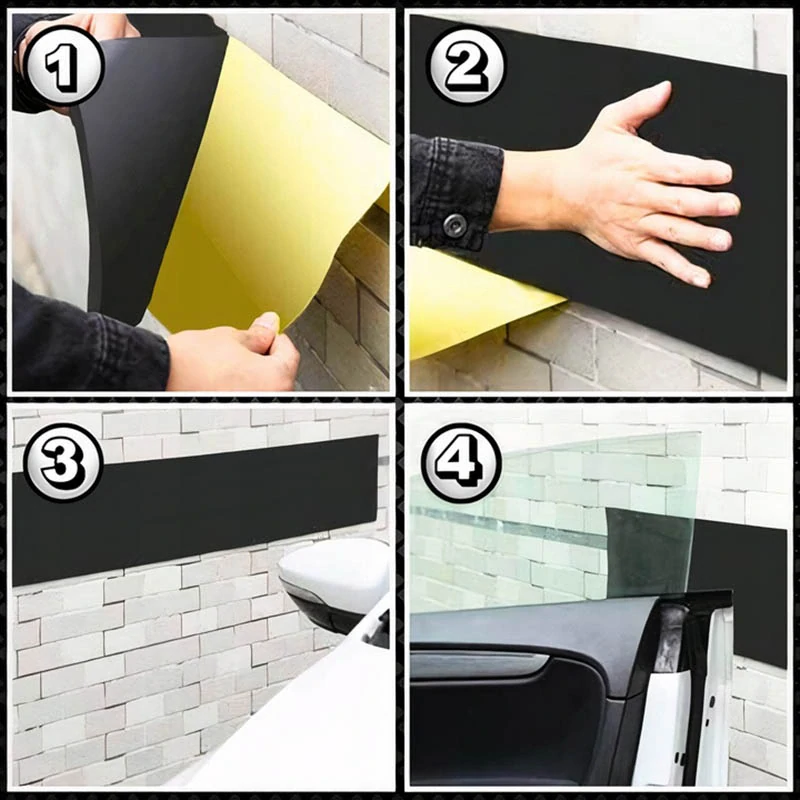 1

2

3

4