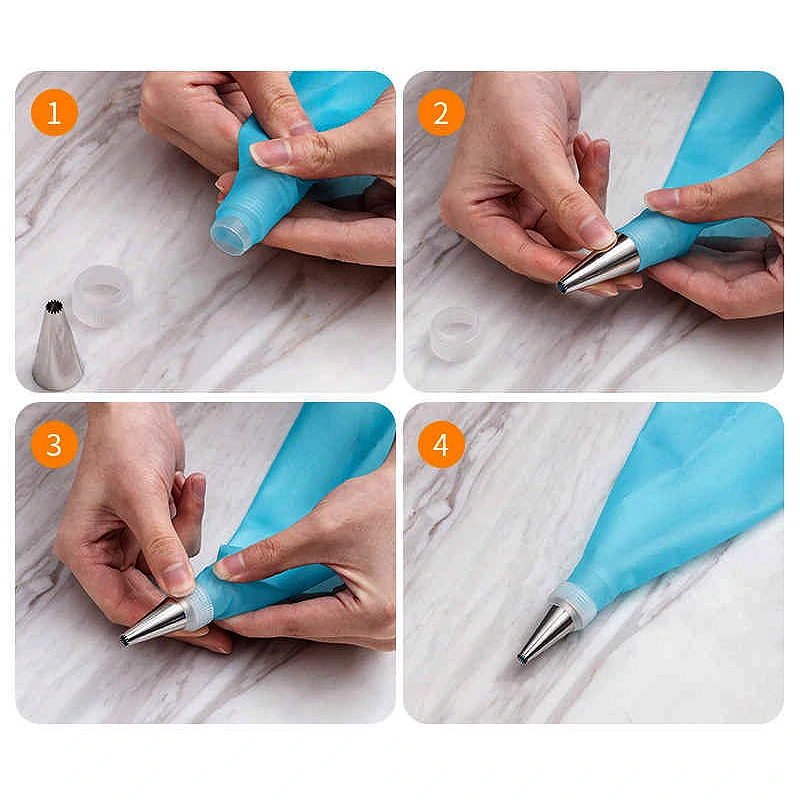 1

2

3

4